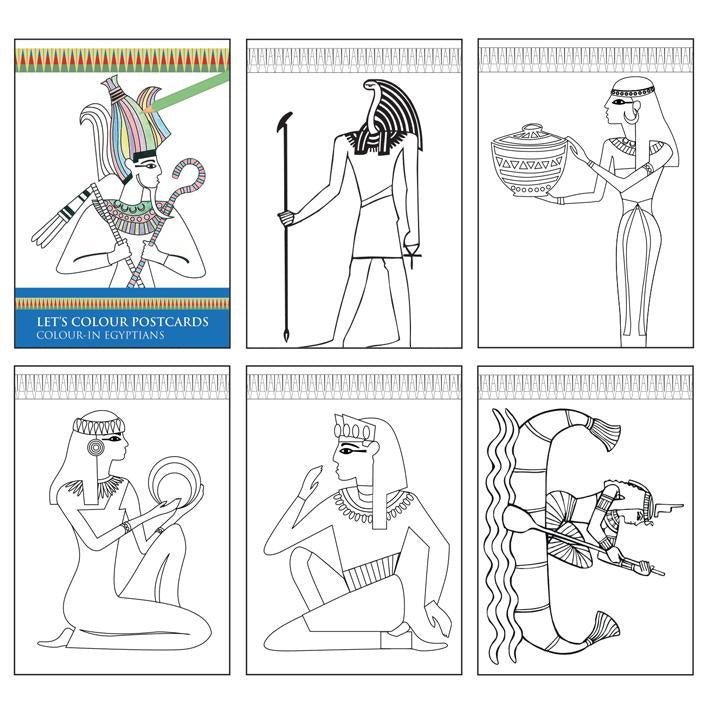 LET'S COLOUR POSTCARDS
COLOUR-IN EGYPTIANS